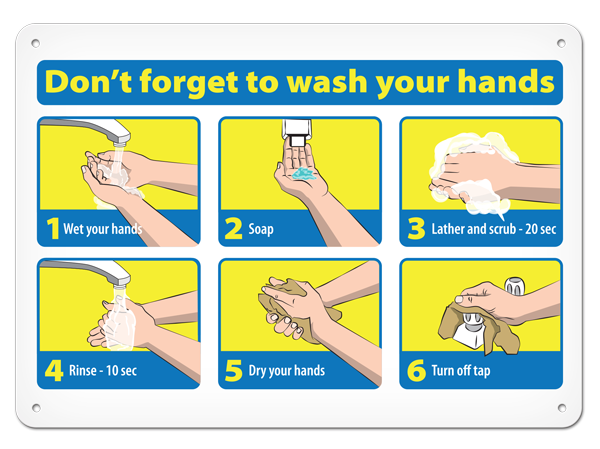 Don't forget to wash your hands

1 Wet your hands

2 Soap

3 Lather and scrub - 20 sec

4 Rinse - 10 sec

5 Dry your hands

6 Turn off tap